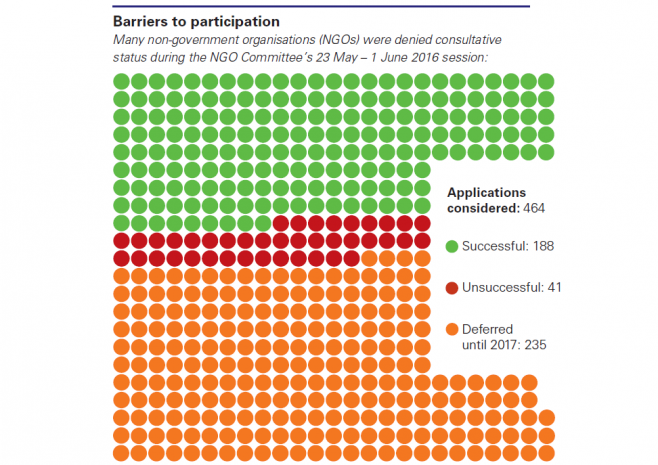 Barriers to participation

Many non-government organisations (NGOs) were denied consultative status during the NGO Committee's 23 May – 1 June 2016 session:

Applications considered: 464

Successful: 188

Unsuccessful: 41

Deferred until 2017: 235